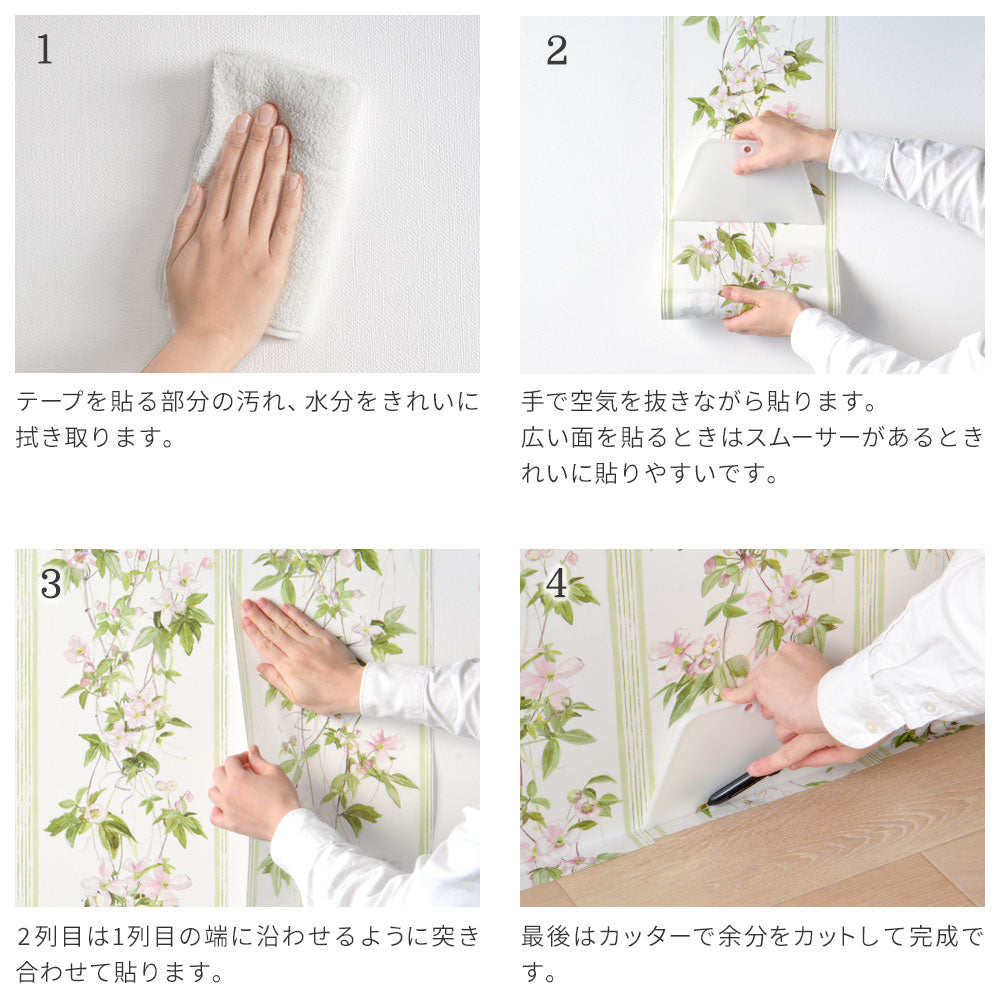 1

テープを貼る部分の汚れ、水分をきれいに拭き取ります。

2

手で空気を抜きながら貼ります。
広い面を貼るときはスムーサーがあるときれいに貼りやすいです。

3

2列目は1列目の端に沿わせるように突き合わせて貼ります。

4

最後はカッターで余分をカットして完成です。