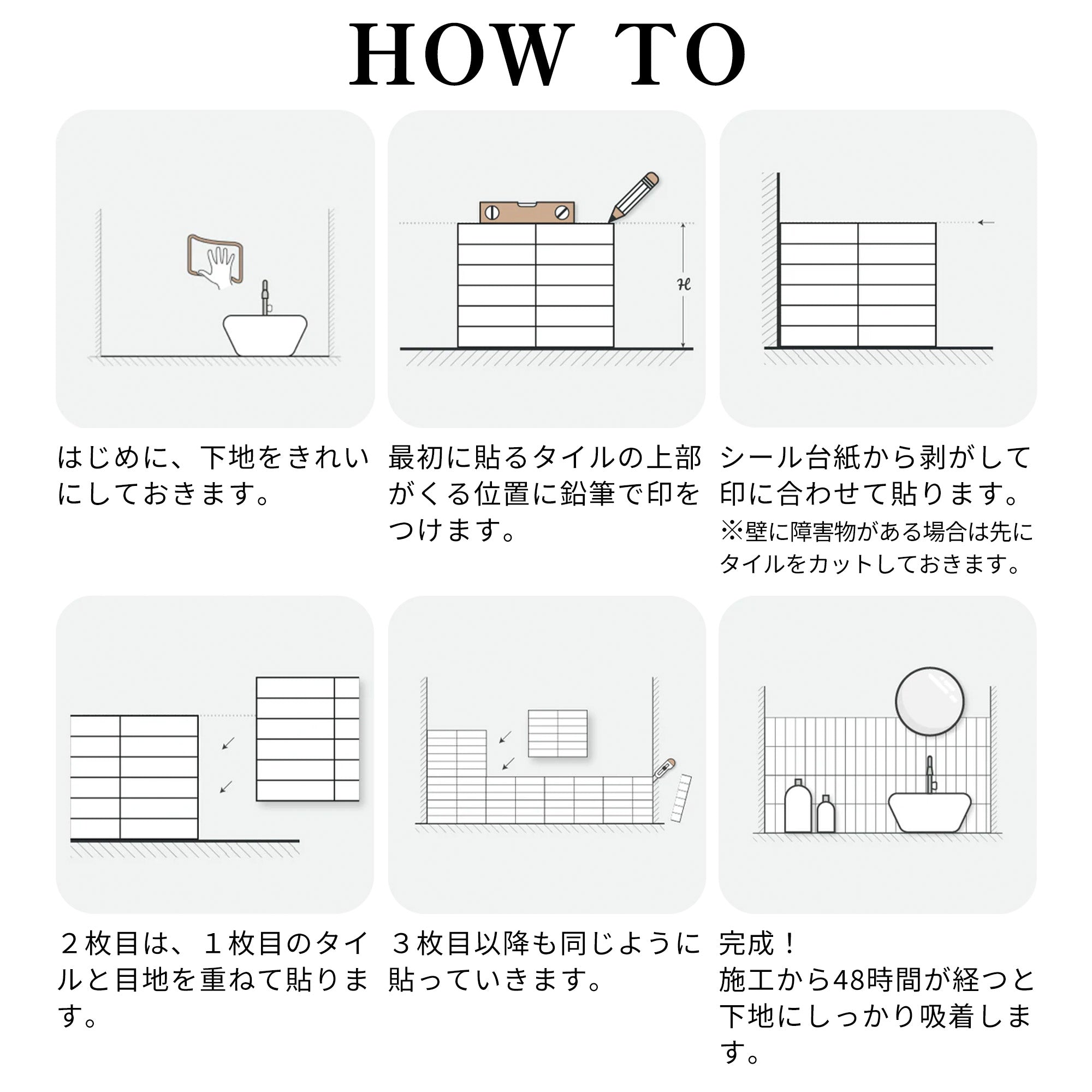 HOW TO

H

はじめに、下地をきれいにしておきます。

最初に貼るタイルの上部がくる位置に鉛筆で印をつけます。

シール台紙から剥がして印に合わせて貼ります。
※壁に障害物がある場合は先にタイルをカットしておきます。

２枚目は、１枚目のタイルと目地を重ねて貼ります。

３枚目以降も同じように貼っていきます。

完成！
施工から48時間が経つと下地にしっかり吸着します。